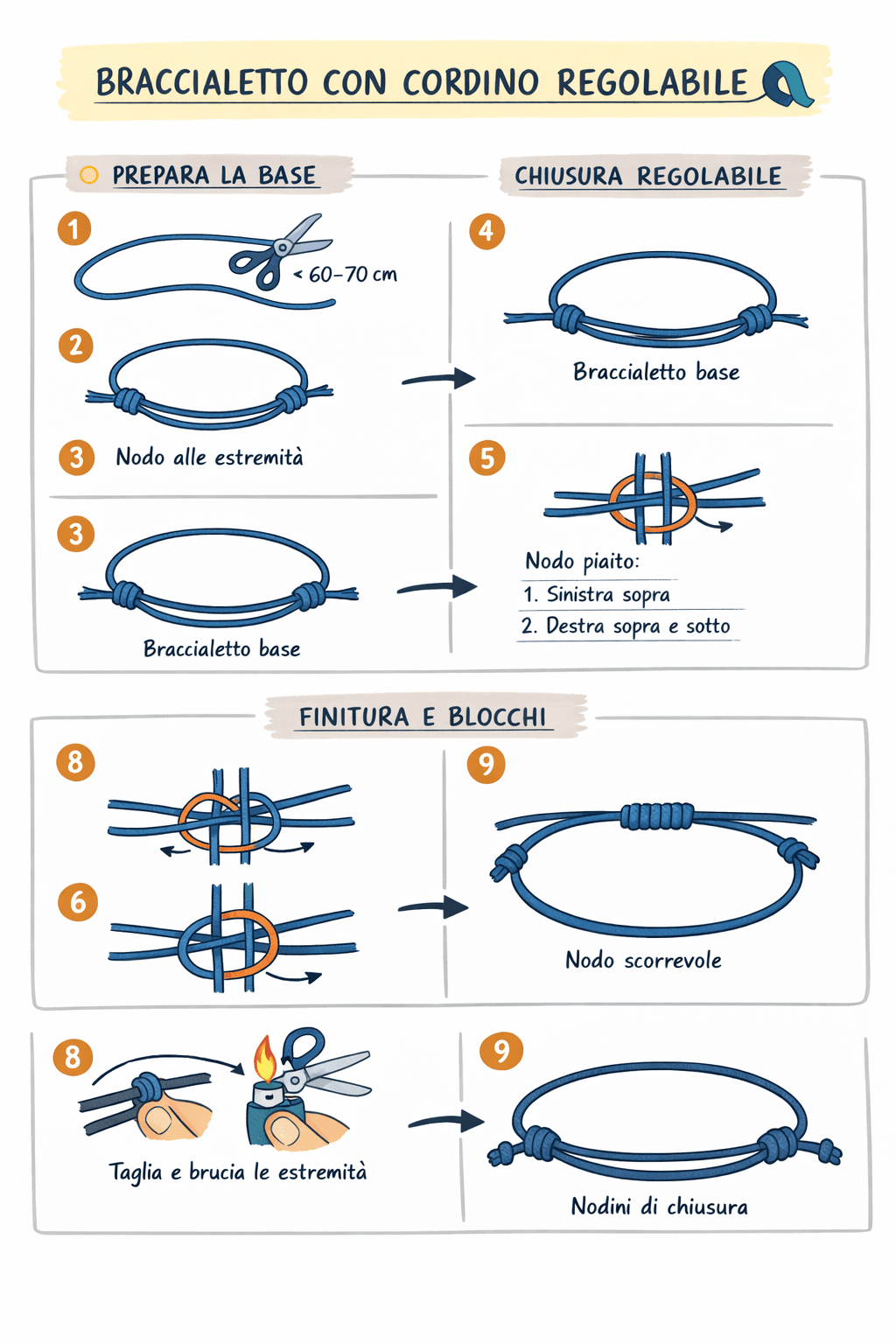 BRACCIALETTO CON CORDINO REGOLABILE

PREPARA LA BASE

1

< 60–70 cm

2

3 Nodo alle estremità

3

Braccialetto base

CHIUSURA REGOLABILE

4

Braccialetto base

5

Nodo piaito:
1. Sinistra sopra
2. Destra sopra e sotto

FINITURA E BLOCCHI

8

6

9

Nodo scorrevole

8

Taglia e brucia le estremità

9

Nodini di chiusura